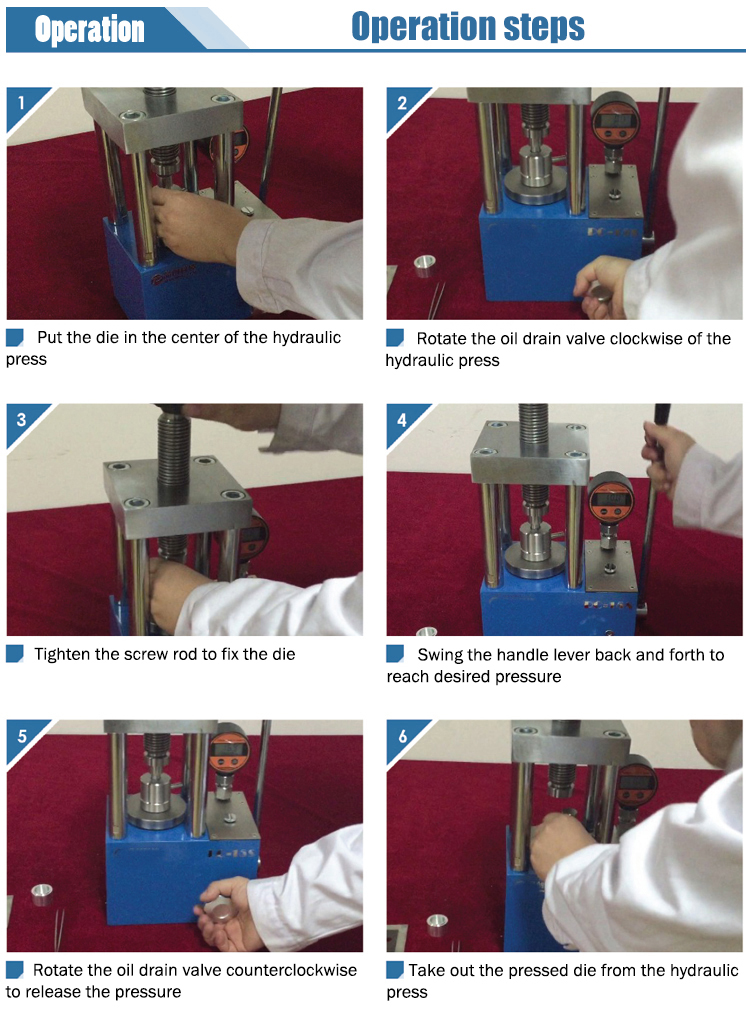 Operation

Operation steps

1

Put the die in the center of the hydraulic press

2

Rotate the oil drain valve clockwise of the hydraulic press

3

Tighten the screw rod to fix the die

4

Swing the handle lever back and forth to reach desired pressure

5

Rotate the oil drain valve counterclockwise to release the pressure

6

Take out the pressed die from the hydraulic press