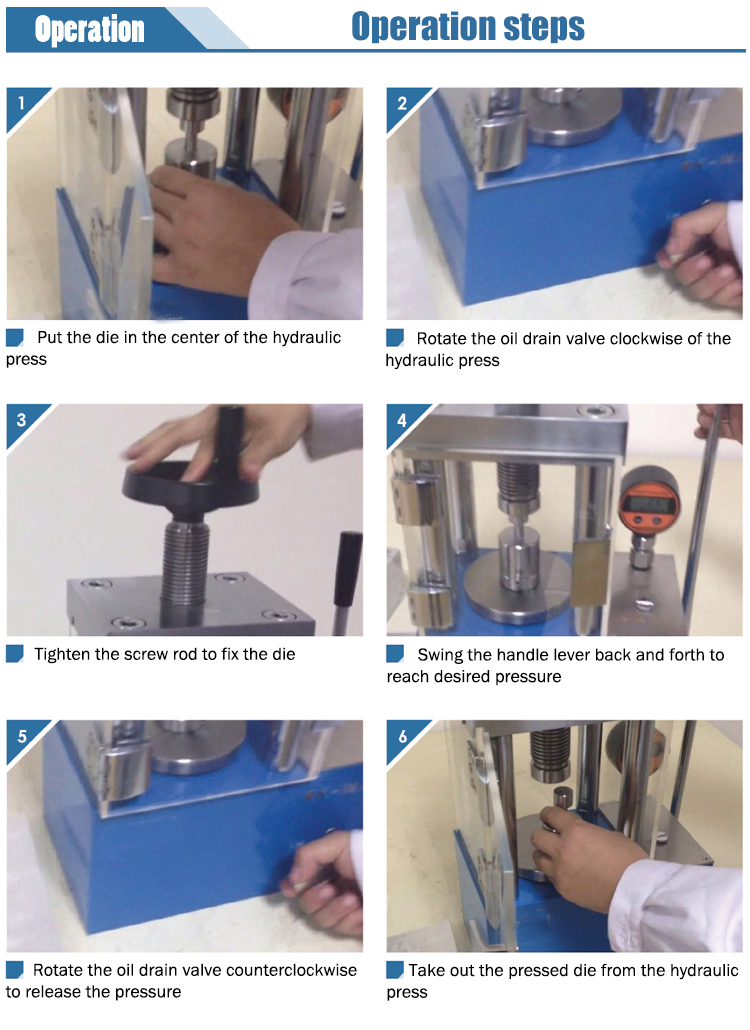 Operation

Operation steps

1

Put the die in the center of the hydraulic press

2

Rotate the oil drain valve clockwise of the hydraulic press

3

Tighten the screw rod to fix the die

4

Swing the handle lever back and forth to reach desired pressure

5

Rotate the oil drain valve counterclockwise to release the pressure

6

Take out the pressed die from the hydraulic press