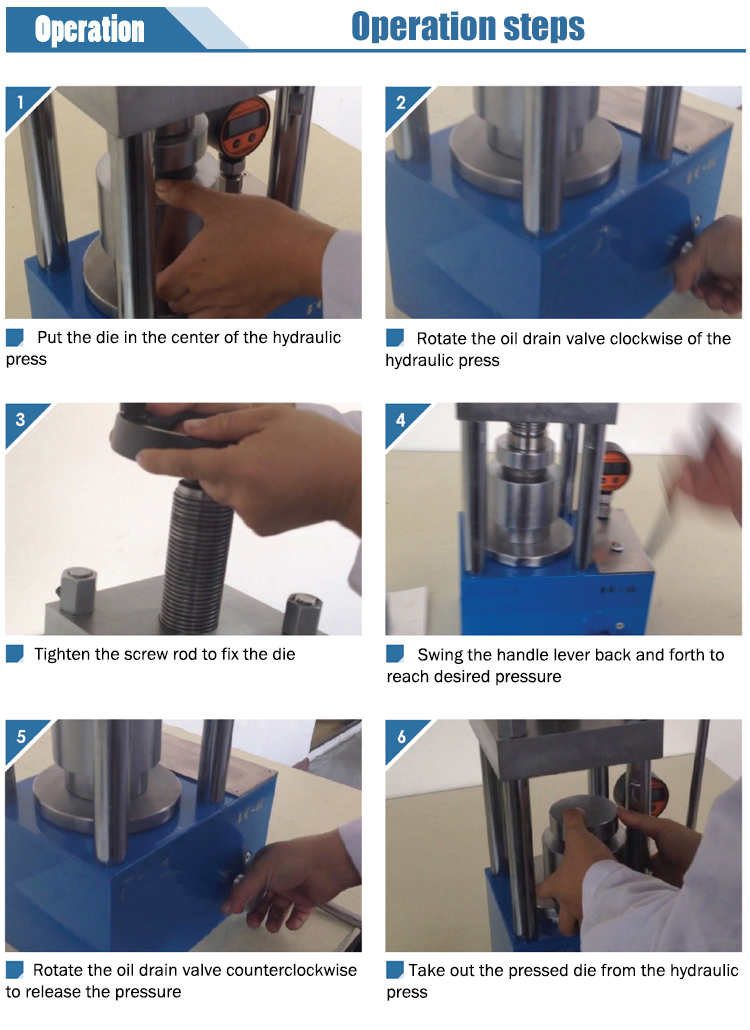 Operation

Operation steps

1

Put the die in the center of the hydraulic press

2

Rotate the oil drain valve clockwise of the hydraulic press

3

Tighten the screw rod to fix the die

4

Swing the handle lever back and forth to reach desired pressure

5

Rotate the oil drain valve counterclockwise to release the pressure

6

Take out the pressed die from the hydraulic press